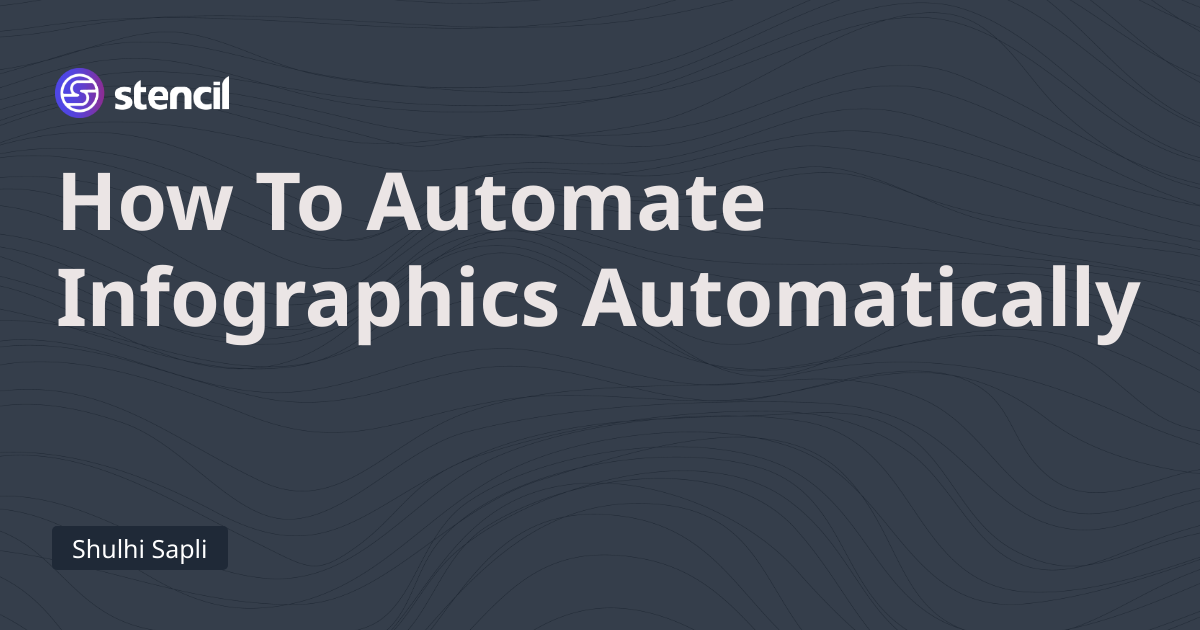 stencil

How To Automate Infographics Automatically

Shulhi Sapli